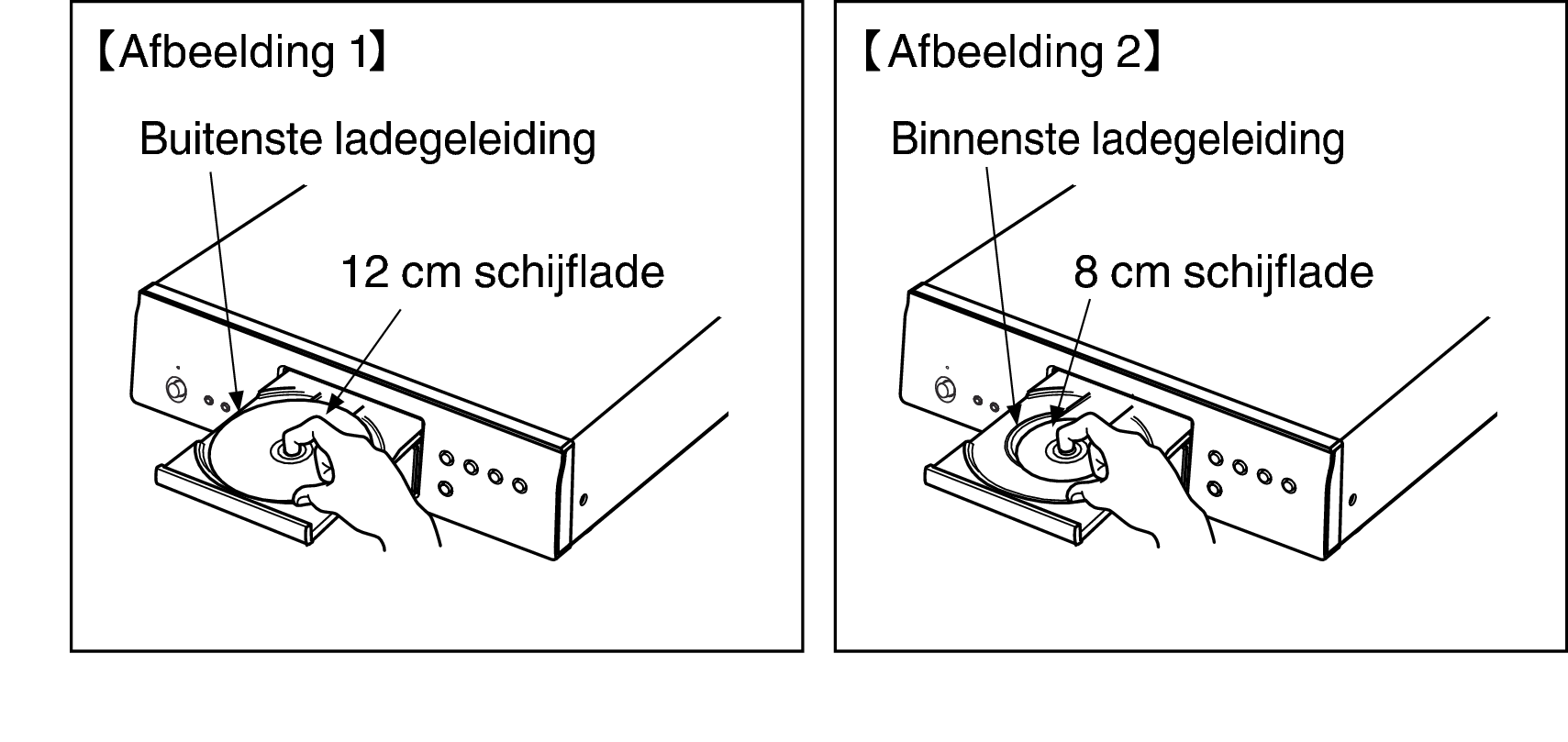 【Afbeelding 1】

Buitenste ladegeleiding

12 cm schijflade

【Afbeelding 2】

Binnenste ladegeleiding

8 cm schijflade